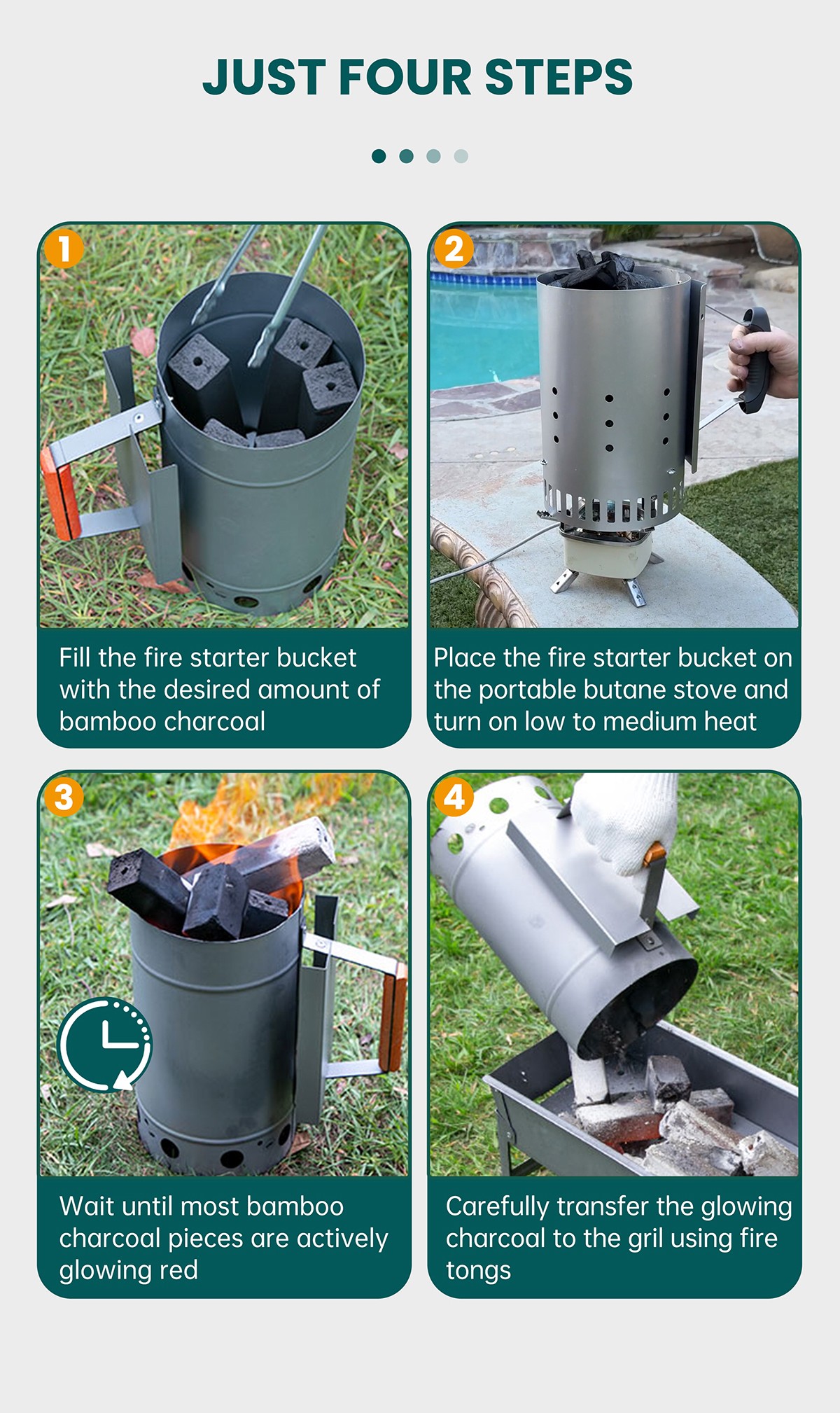 JUST FOUR STEPS

1

Fill the fire starter bucket with the desired amount of bamboo charcoal

2

Place the fire starter bucket on the portable butane stove and turn on low to medium heat

3

Wait until most bamboo charcoal pieces are actively glowing red

4

Carefully transfer the glowing charcoal to the gril using fire tongs