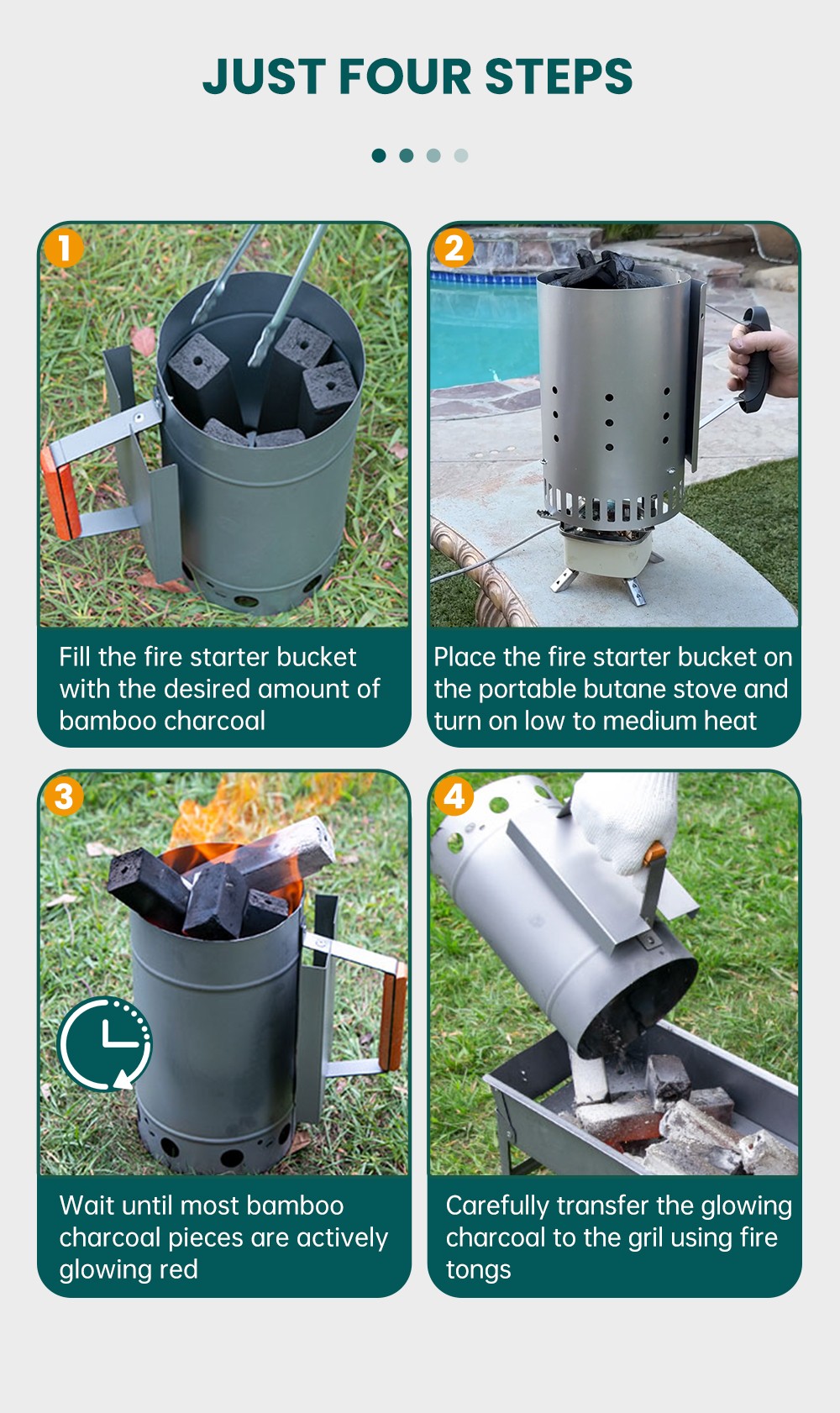 JUST FOUR STEPS

1

Fill the fire starter bucket with the desired amount of bamboo charcoal

2

Place the fire starter bucket on the portable butane stove and turn on low to medium heat

3

Wait until most bamboo charcoal pieces are actively glowing red

4

Carefully transfer the glowing charcoal to the gril using fire tongs